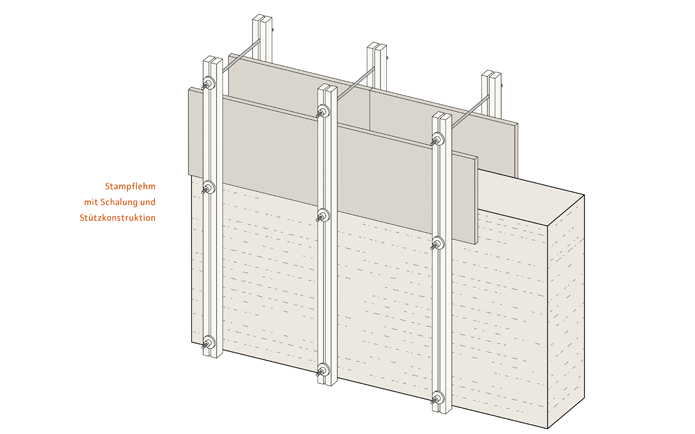 Stampflehm
mit Schalung und
Stützkonstruktion