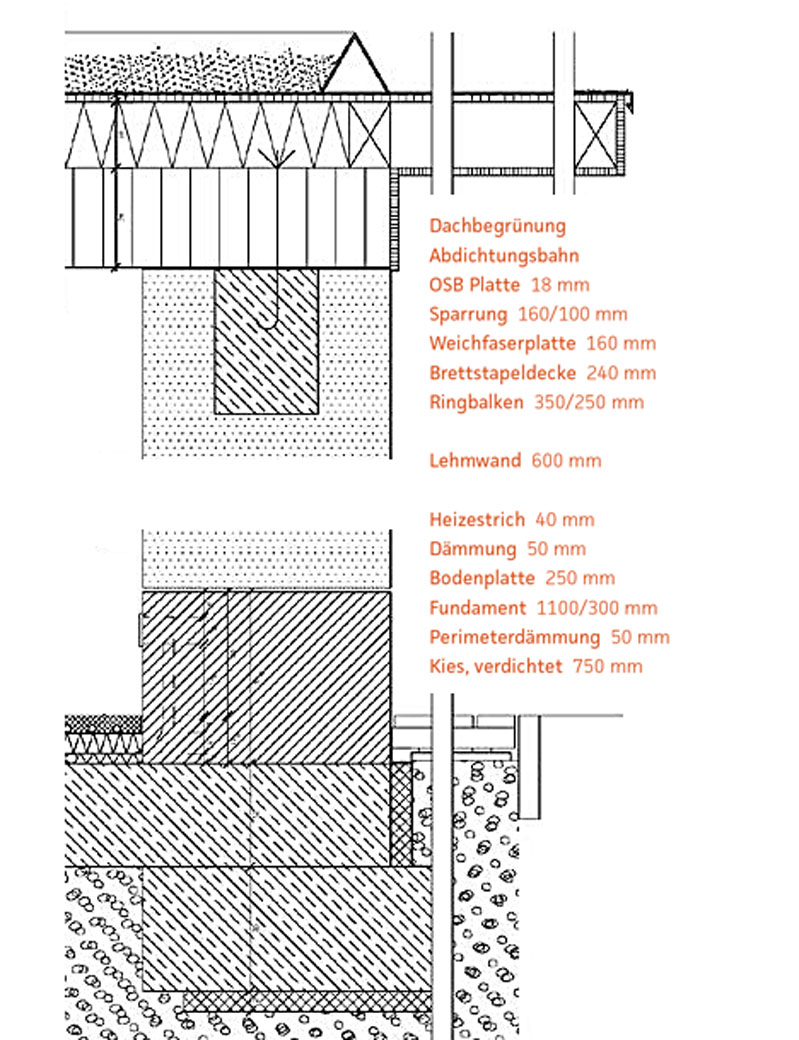 Dachbegrünung
Abdichtungsbahn
OSB Platte 18 mm
Sparrung 160/100 mm
Weichfaserplatte 160 mm
Brettstapeldecke 240 mm
Ringbalken 350/250 mm

Lehmwand 600 mm

Heizestrich 40 mm
Dämmung 50 mm
Bodenplatte 250 mm
Fundament 1100/300 mm
Perimeterdämmung 50 mm
Kies, verdichtet 750 mm